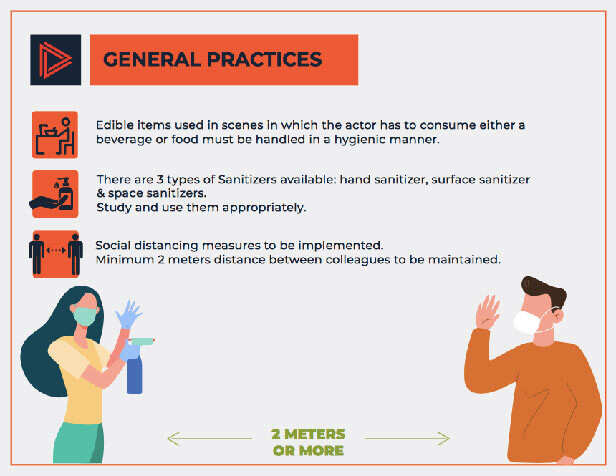 GENERAL PRACTICES

Edible items used in scenes in which the actor has to consume either a beverage or food must be handled in a hygienic manner.

There are 3 types of Sanitizers available: hand sanitizer, surface sanitizer & space sanitizers.
Study and use them appropriately.

Social distancing measures to be implemented.
Minimum 2 meters distance between colleagues to be maintained.

2 METERS OR MORE